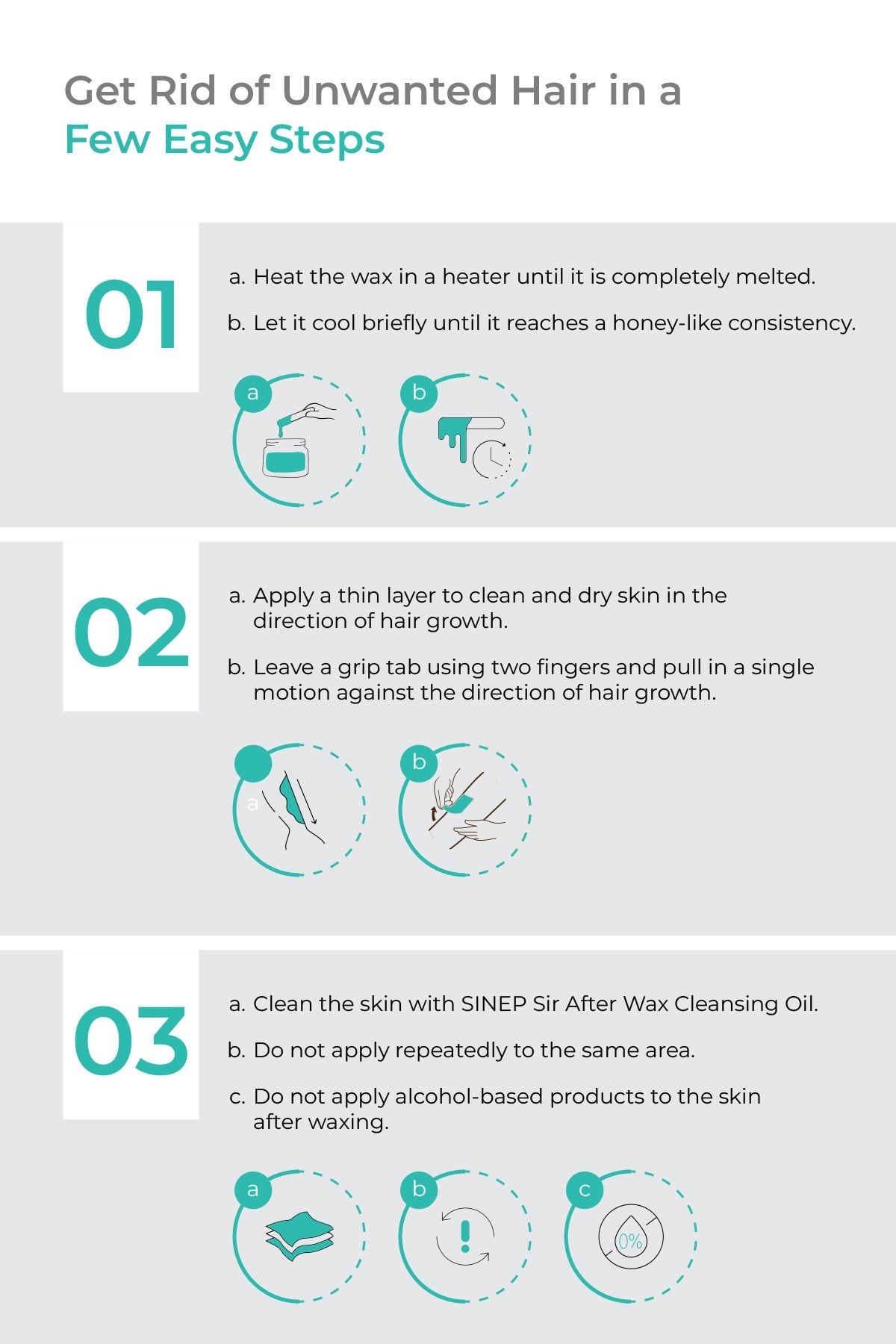 Get Rid of Unwanted Hair in a Few Easy Steps

01

a. Heat the wax in a heater until it is completely melted.

b. Let it cool briefly until it reaches a honey-like consistency.

a

b

02

a. Apply a thin layer to clean and dry skin in the direction of hair growth.

b. Leave a grip tab using two fingers and pull in a single motion against the direction of hair growth.

a

b

03

a. Clean the skin with SINEP Sir After Wax Cleansing Oil.

b. Do not apply repeatedly to the same area.

c. Do not apply alcohol-based products to the skin after waxing.

a

b

c

0%